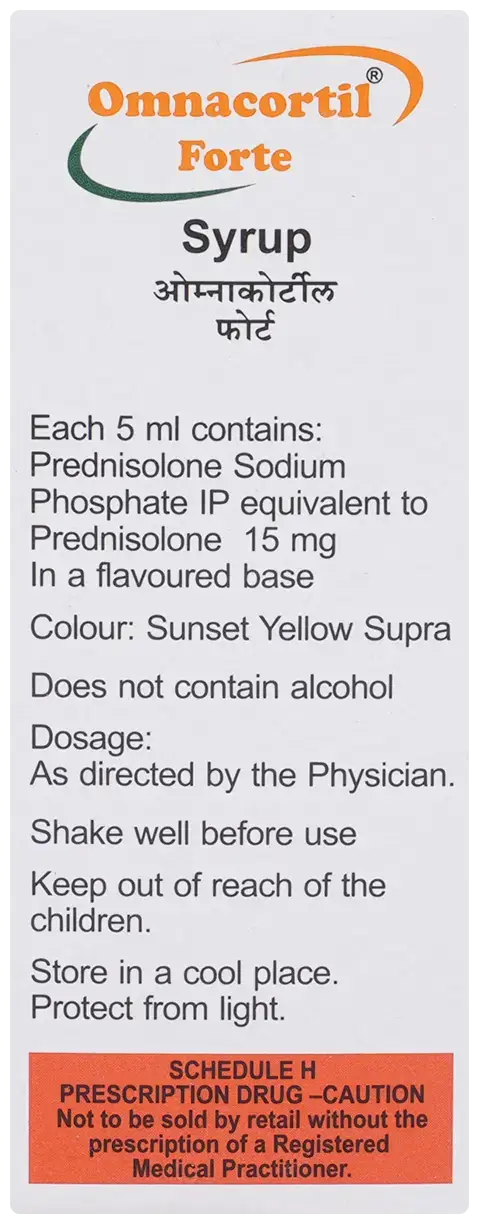 Omnacortil®
Forte

Syrup
ओम्नाकोर्टील
फोर्ट

Each 5 ml contains:
Prednisolone Sodium
Phosphate IP equivalent to
Prednisolone 15 mg
In a flavoured base

Colour: Sunset Yellow Supra

Does not contain alcohol

Dosage:
As directed by the Physician.

Shake well before use

Keep out of reach of the children.

Store in a cool place.
Protect from light.

SCHEDULE H
PRESCRIPTION DRUG –CAUTION
Not to be sold by retail without the prescription of a Registered Medical Practitioner.