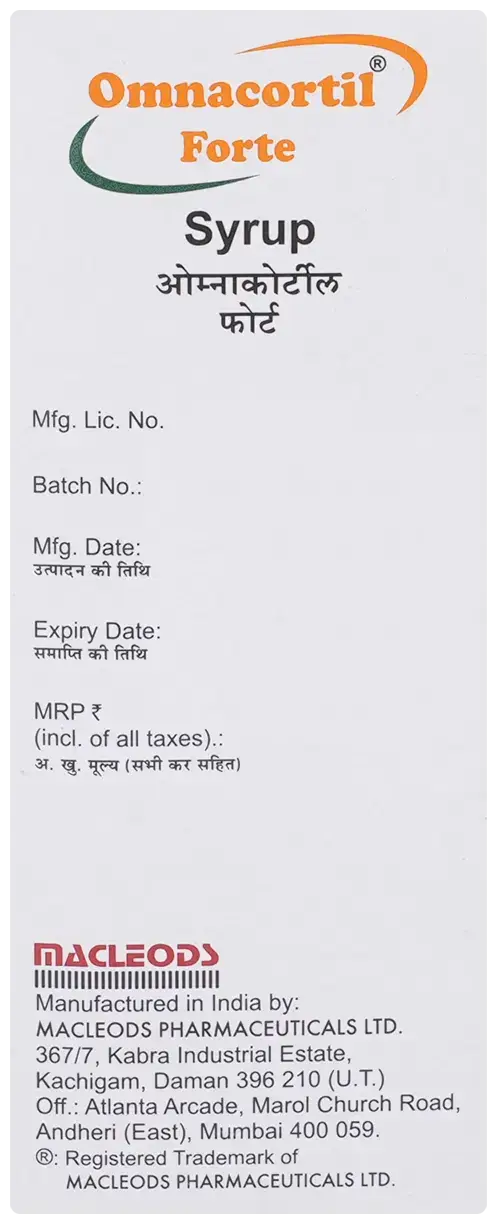 Omnacortil®
Forte

Syrup
ओम्नाकोर्टील
फोर्ट

Mfg. Lic. No.

Batch No.:

Mfg. Date:
उत्पादन की तिथि

Expiry Date:
समाप्ति की तिथि

MRP ₹
(incl. of all taxes).:
अ. खु. मूल्य (सभी कर सहित)

MACLEODS
Manufactured in India by:
MACLEODS PHARMACEUTICALS LTD.
367/7, Kabra Industrial Estate,
Kachigam, Daman 396 210 (U.T.)
Off.: Atlanta Arcade, Marol Church Road,
Andheri (East), Mumbai 400 059.
®: Registered Trademark of
MACLEODS PHARMACEUTICALS LTD.